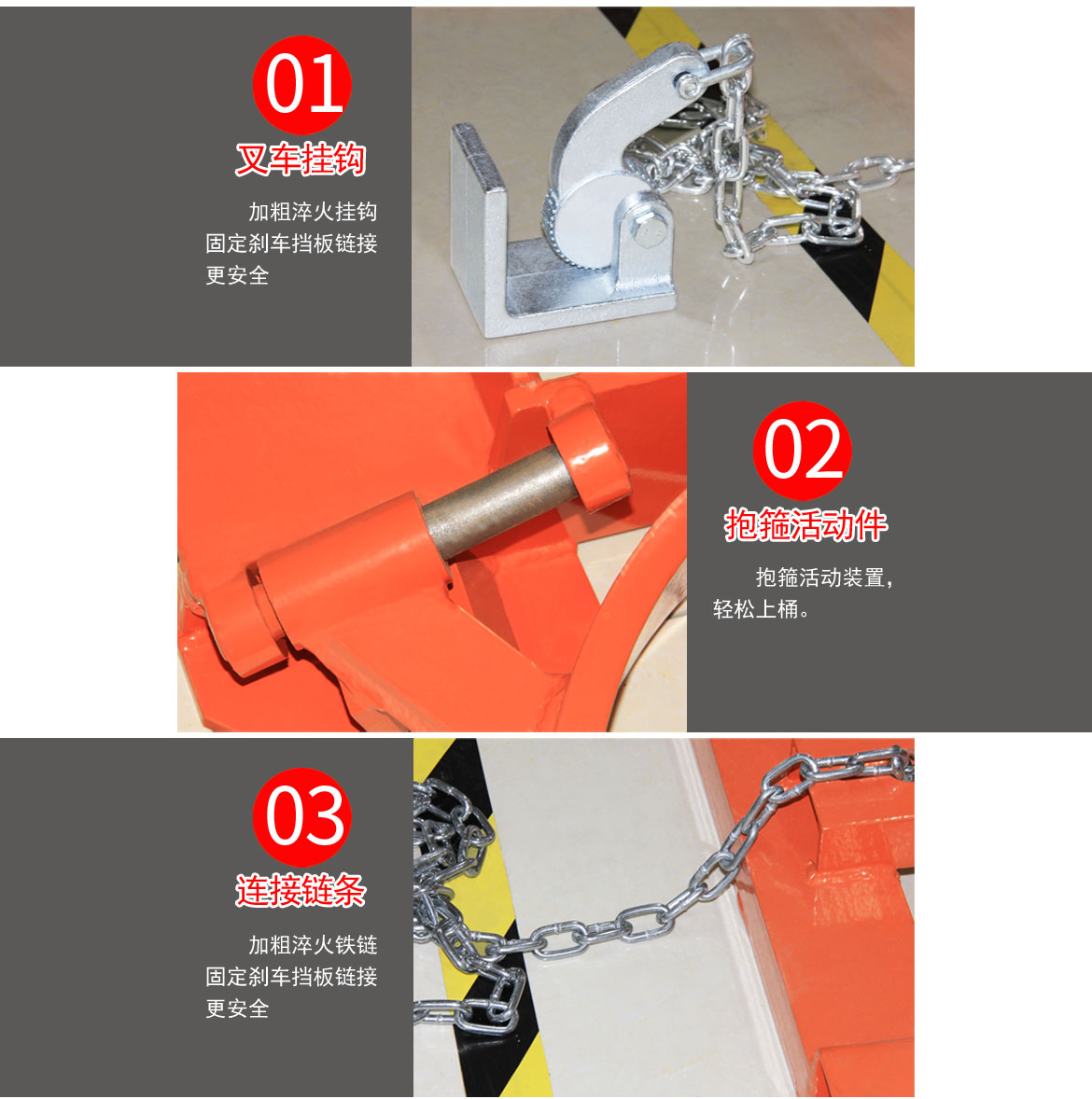 01
叉车挂钩

加粗淬火挂钩
固定刹车挡板链接
更安全

02
抱箍活动件

抱箍活动装置，
轻松上桶。

03
连接链条

加粗淬火铁链
固定刹车挡板链接
更安全