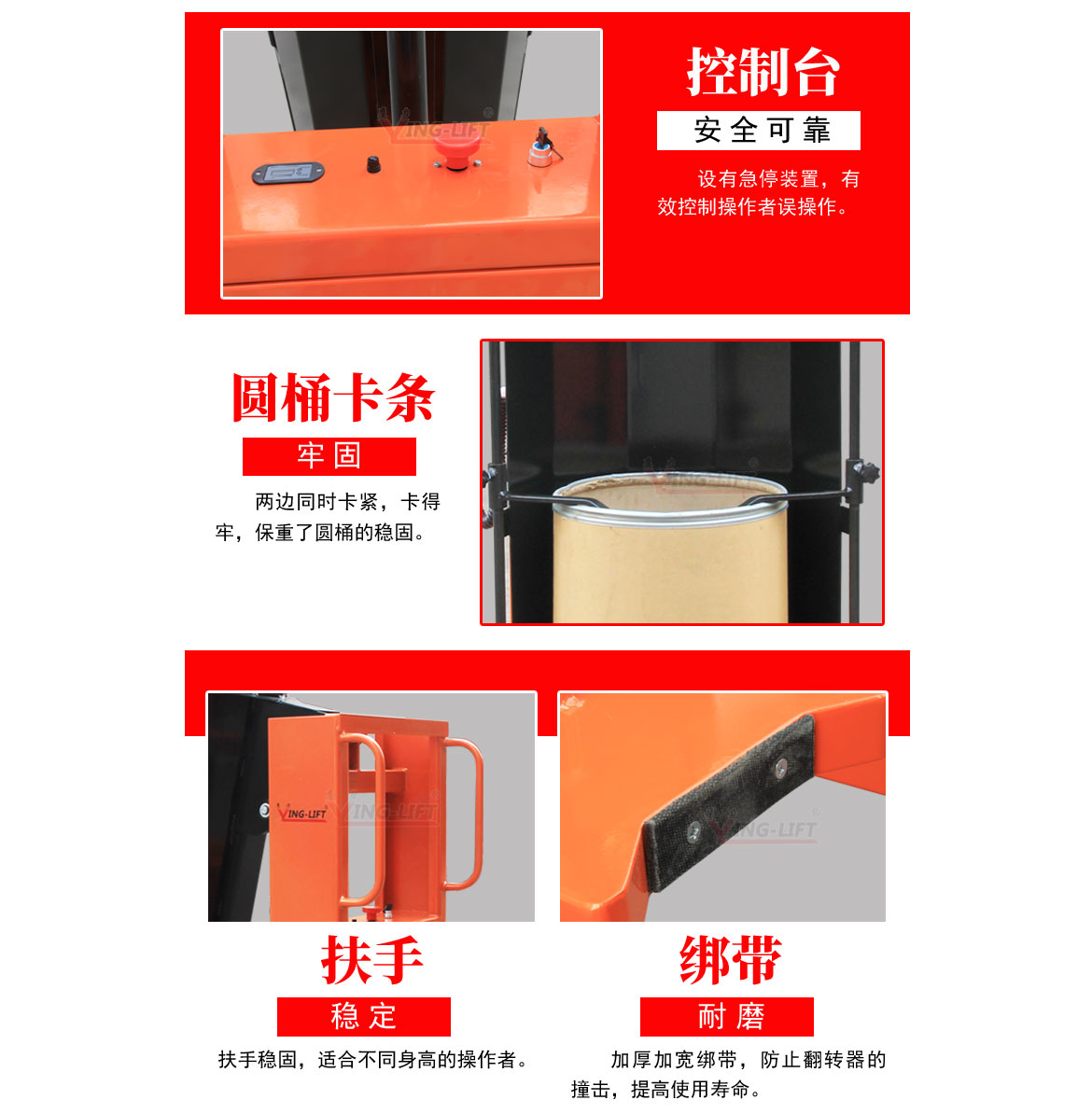 YING-LIFT

控制台

安全可靠

设有急停装置，有效控制操作者误操作。

圆桶卡条

牢固

两边同时卡紧，卡得牢，保重了圆桶的稳固。

YING-LIFT

YING-LIFT

YING-LIFT

YING-LIFT

扶手

稳定

扶手稳固，适合不同身高的操作者。

绑带

耐磨

加厚加宽绑带，防止翻转器的撞击，提高使用寿命。